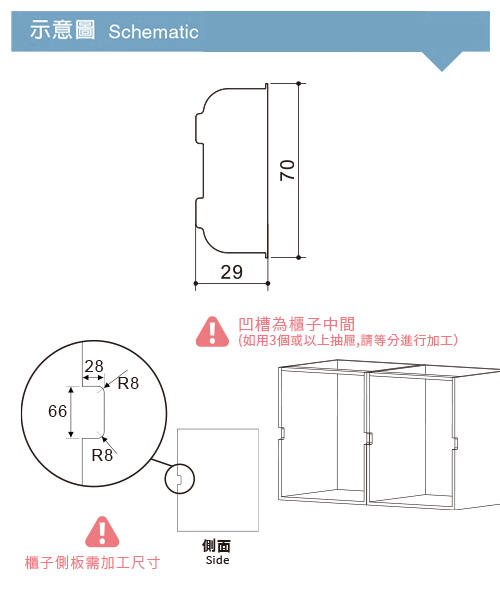 示意圖 Schematic

70

29

凹槽為櫃子中間
(如用3個或以上抽屜,請等分進行加工)

28

R8

66

R8

櫃子側板需加工尺寸

側面
Side